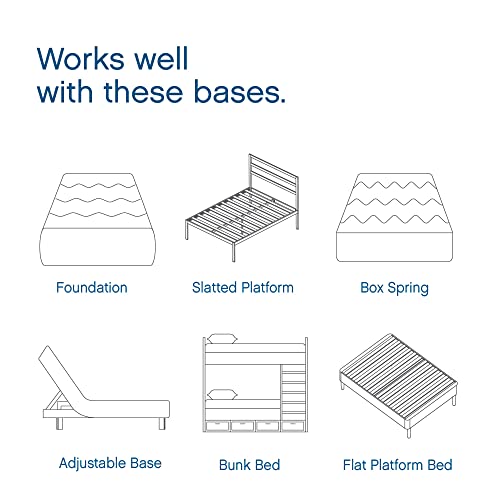 Works well with these bases.

Foundation

Slatted Platform

Box Spring

Adjustable Base

Bunk Bed

Flat Platform Bed