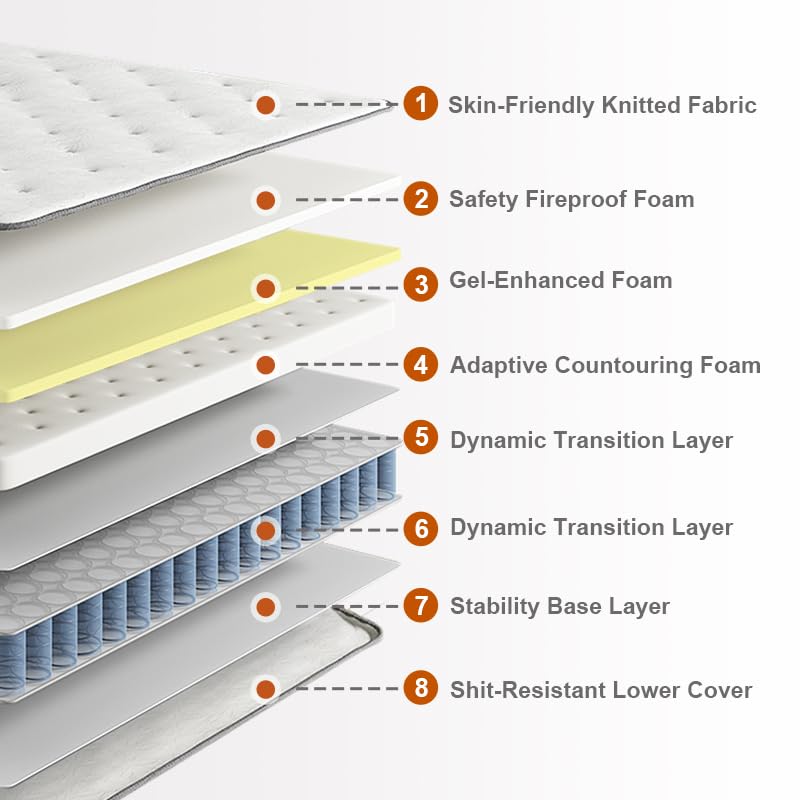 1 Skin-Friendly Knitted Fabric

2 Safety Fireproof Foam

3 Gel-Enhanced Foam

4 Adaptive Countouring Foam

5 Dynamic Transition Layer

6 Dynamic Transition Layer

7 Stability Base Layer

8 Shit-Resistant Lower Cover