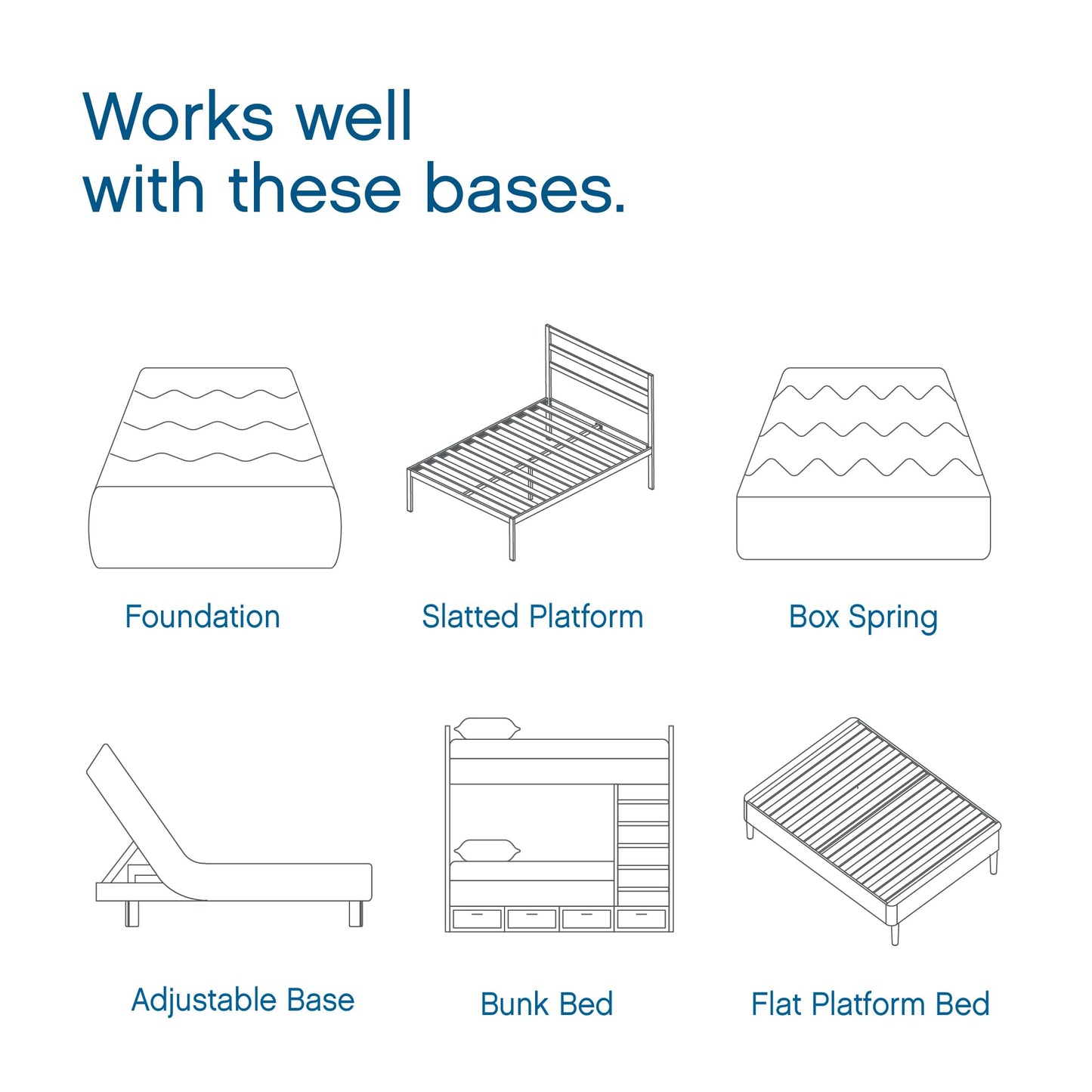 Works well with these bases.

Foundation

Slatted Platform

Box Spring

Adjustable Base

Bunk Bed

Flat Platform Bed