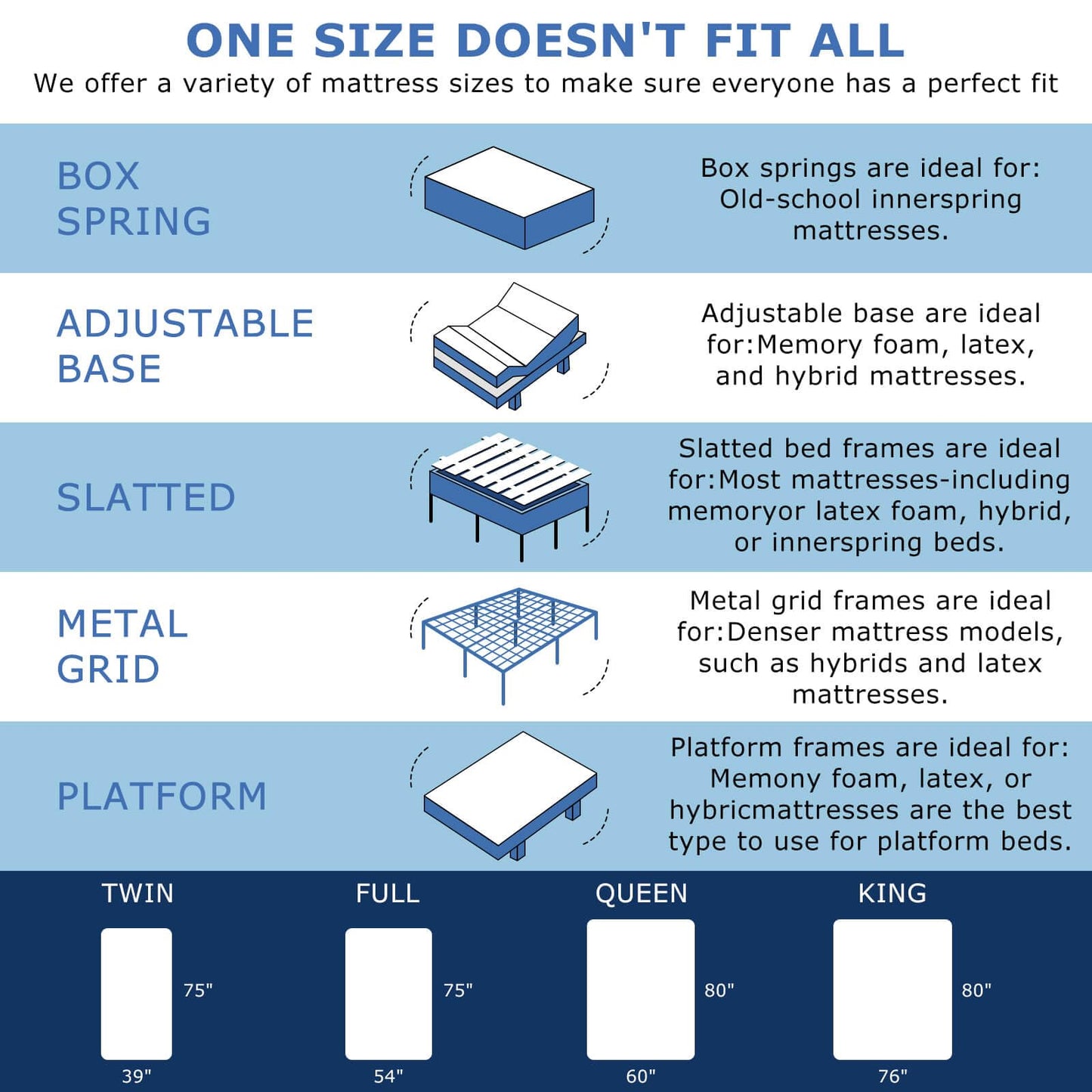 ONE SIZE DOESN'T FIT ALL
We offer a variety of mattress sizes to make sure everyone has a perfect fit

BOX SPRING

Box springs are ideal for: Old-school innerspring mattresses.

ADJUSTABLE BASE

Adjustable base are ideal for:Memory foam, latex, and hybrid mattresses.

SLATTED

Slatted bed frames are ideal for:Most mattresses-including memoryor latex foam, hybrid, or innerspring beds.

METAL GRID

Metal grid frames are ideal for:Denser mattress models, such as hybrids and latex mattresses.

PLATFORM

Platform frames are ideal for: Memony foam, latex, or hybricmattresses are the best type to use for platform beds.

TWIN
75"
39"

FULL
75"
54"

QUEEN
80"
60"

KING
80"
76"